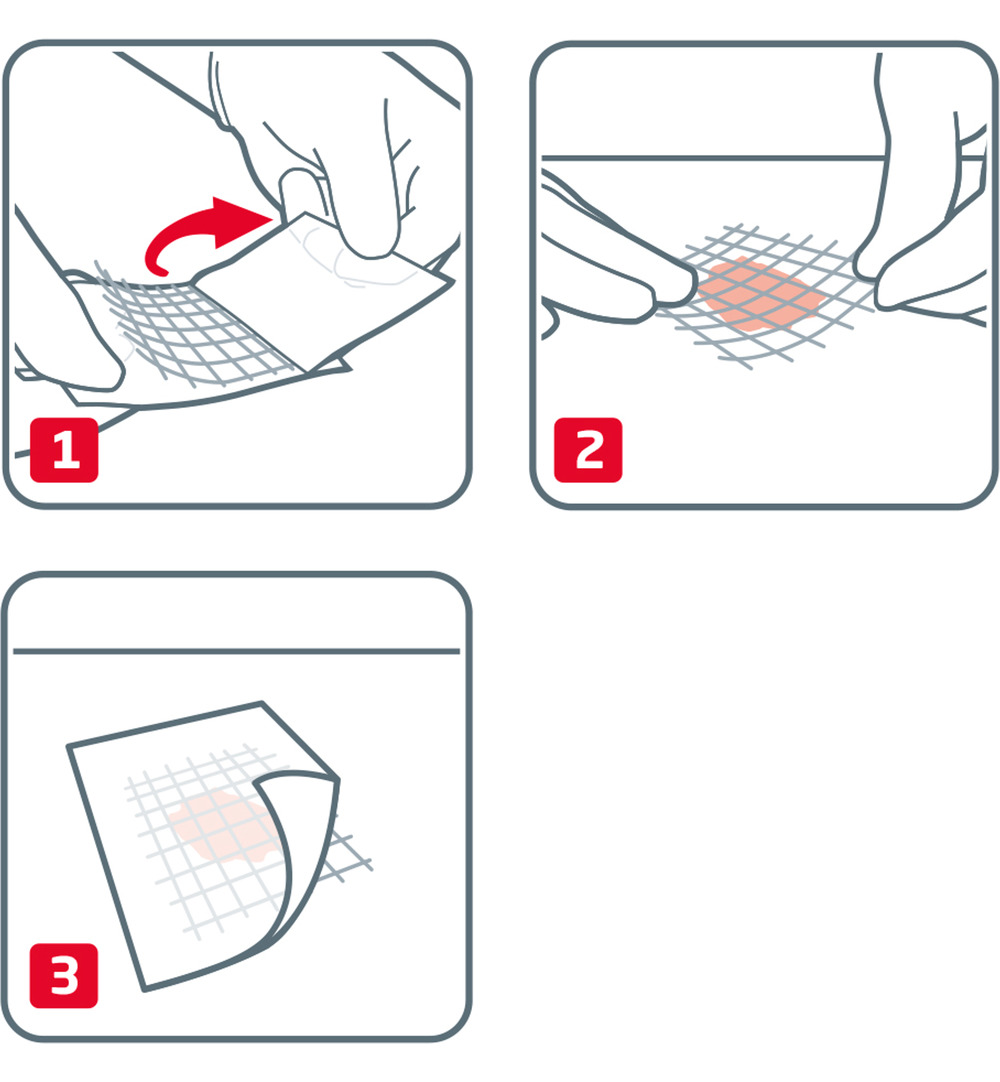 1

2

3