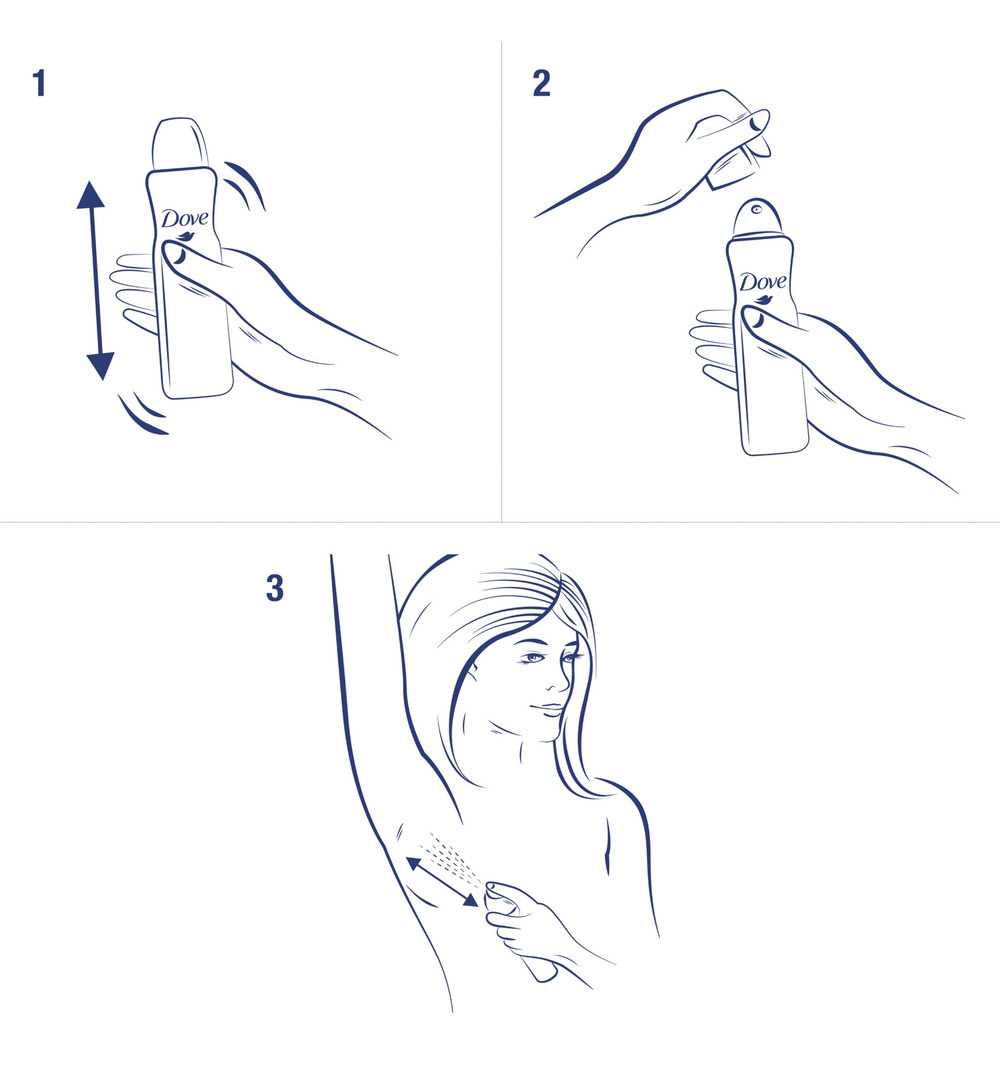 1

Dove

2

Dove

3